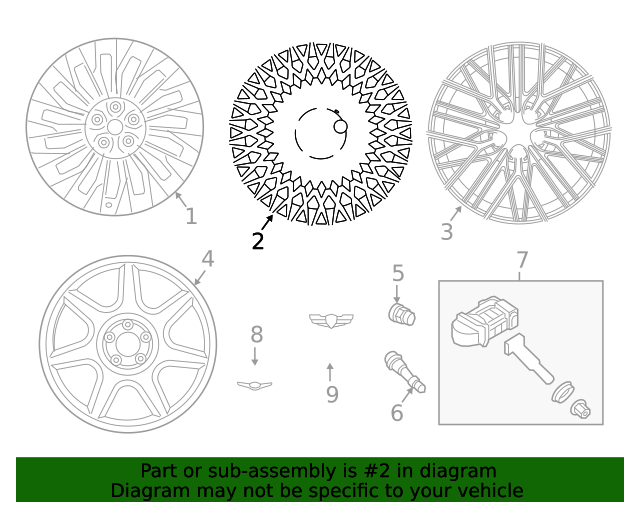 1

2

3

4

5

7

8

9

6

Part or sub-assembly is #2 in diagram
Diagram may not be specific to your vehicle