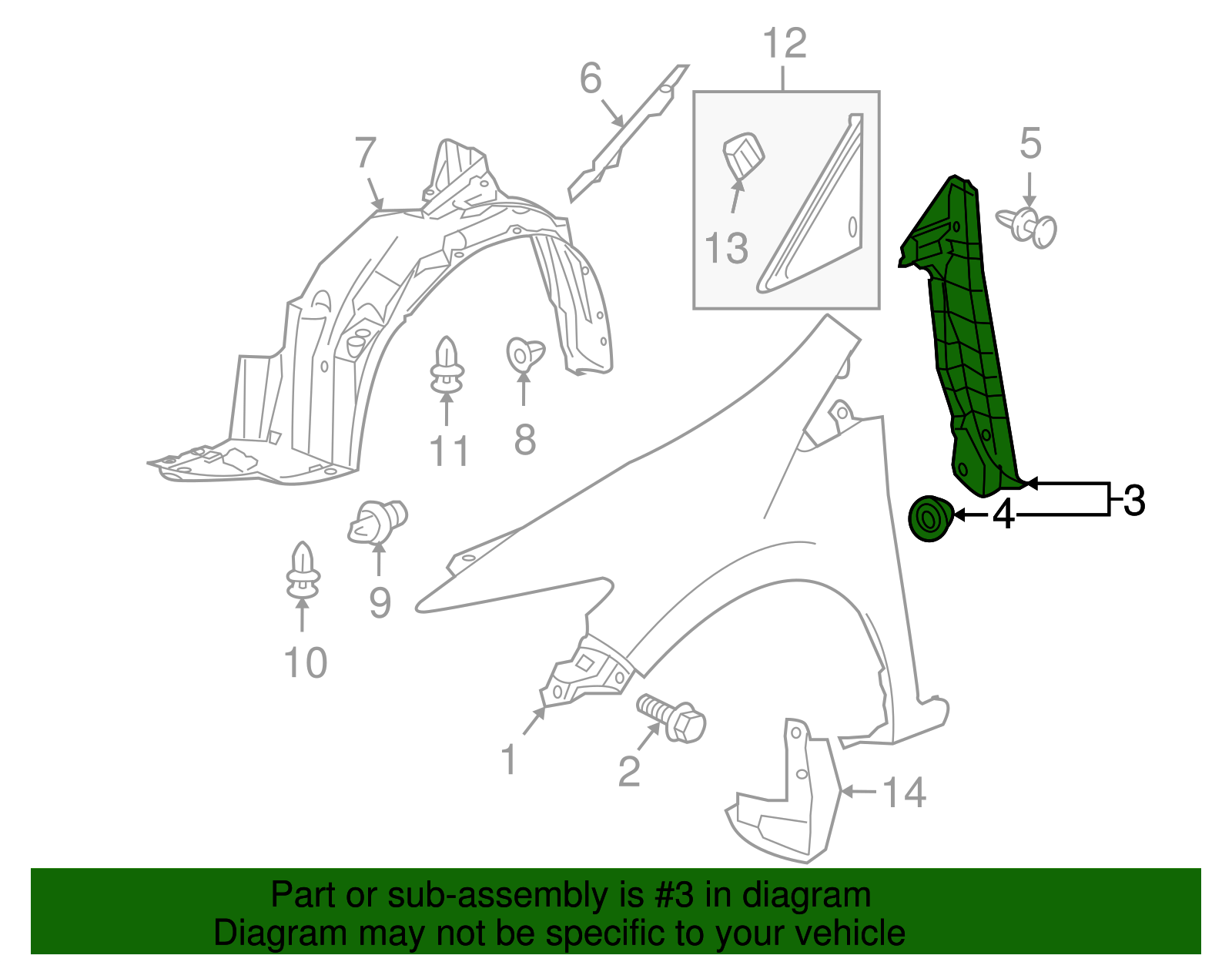 12
6
7
5
13
11
8
3
4
9
10
1
2
14

Part or sub-assembly is #3 in diagram
Diagram may not be specific to your vehicle