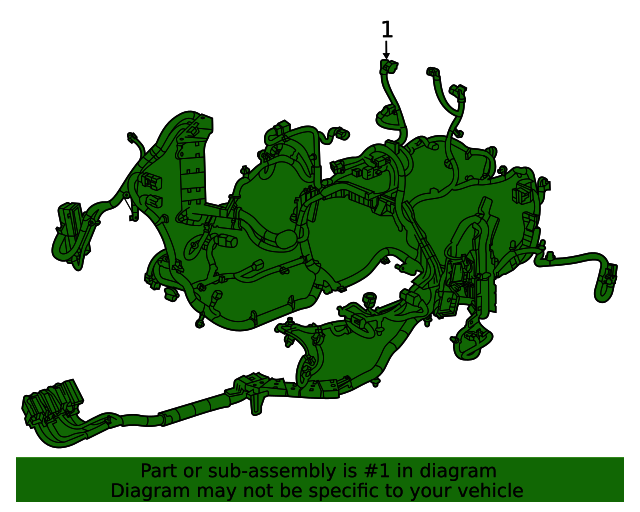 1

Part or sub-assembly is #1 in diagram
Diagram may not be specific to your vehicle