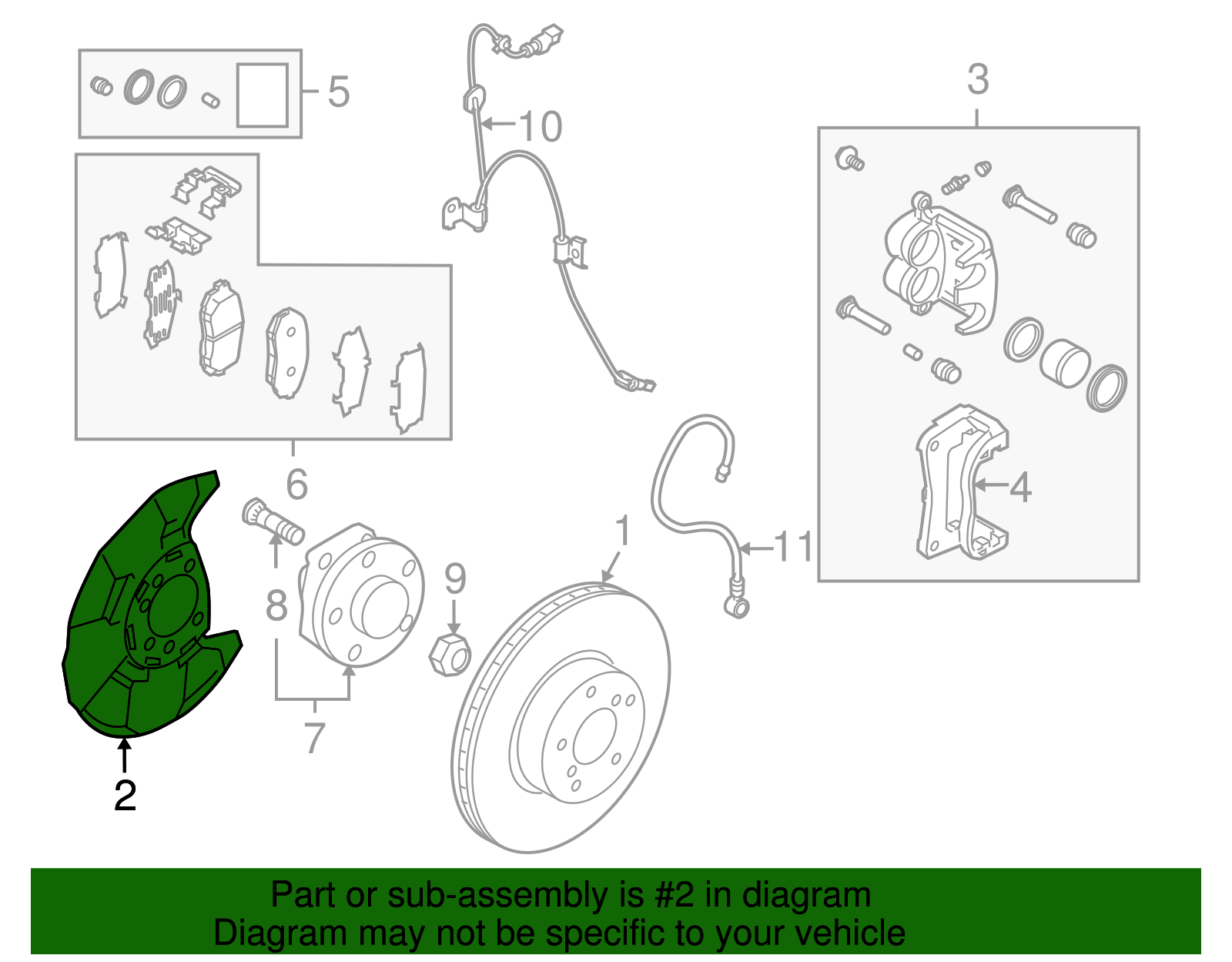 5
10
3
6
4
1
11
8
9
7
2

Part or sub-assembly is #2 in diagram
Diagram may not be specific to your vehicle