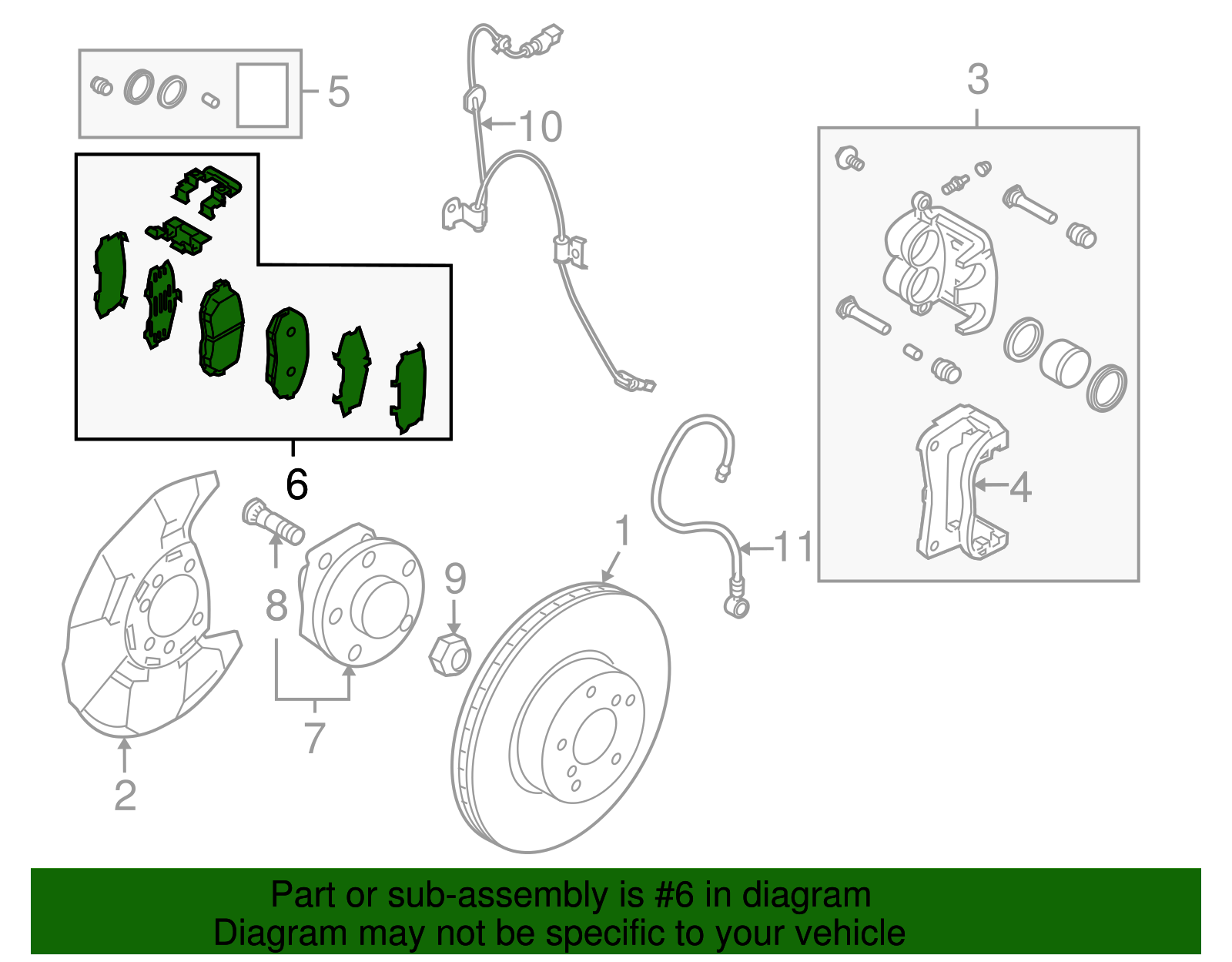 5

10

3

6

4

1

11

8

9

7

2

Part or sub-assembly is #6 in diagram
Diagram may not be specific to your vehicle