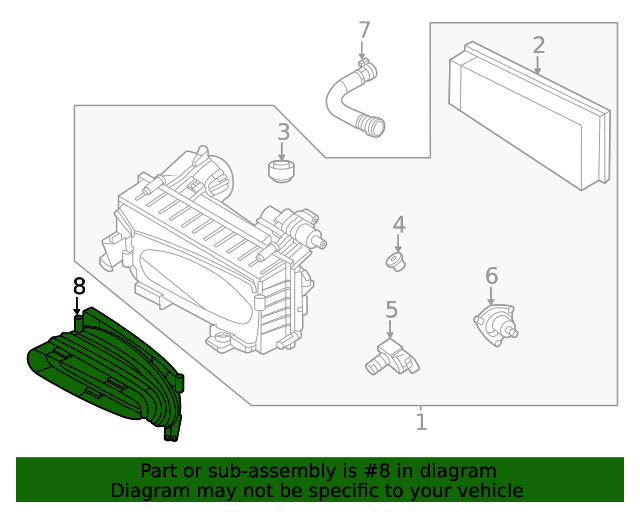 7
2
3
4
6
8
5
1

Part or sub-assembly is #8 in diagram
Diagram may not be specific to your vehicle