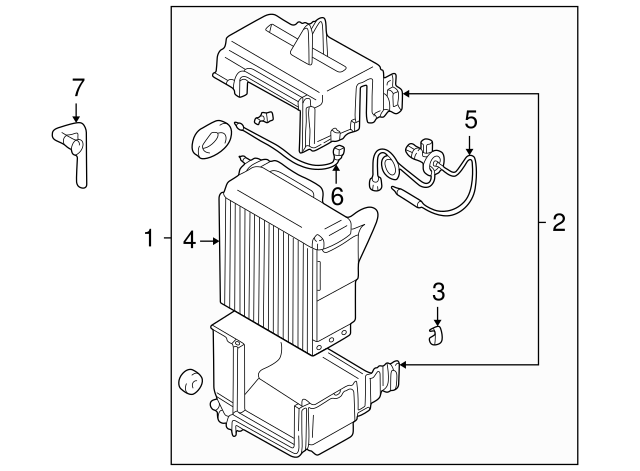 7
5
6
1
4
2
3