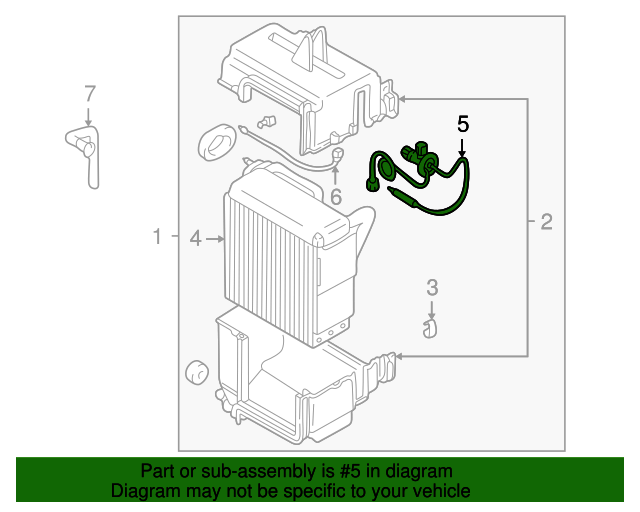 7
5
6
1
4
2
3

Part or sub-assembly is #5 in diagram
Diagram may not be specific to your vehicle