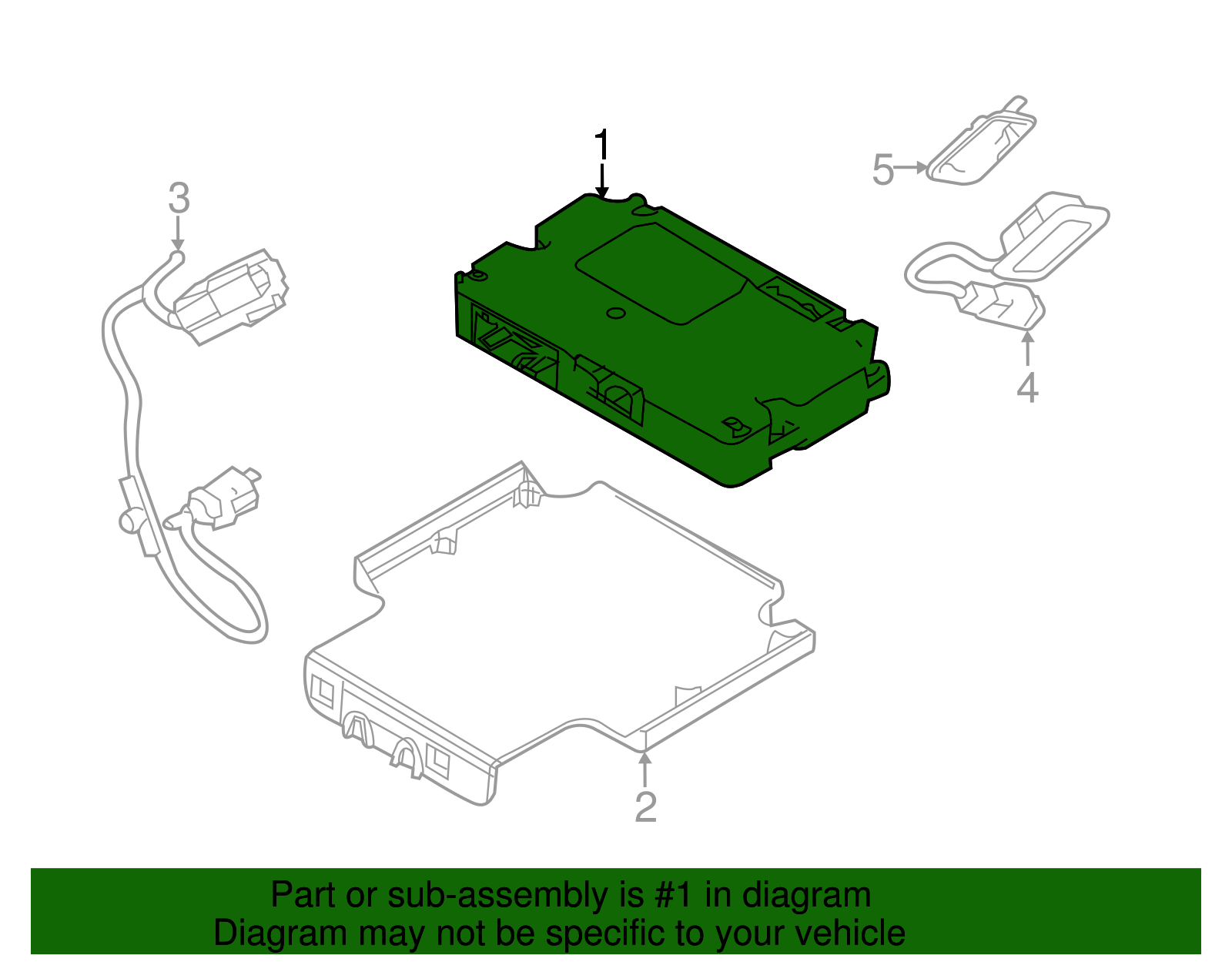 1
5
3
4
2

Part or sub-assembly is #1 in diagram
Diagram may not be specific to your vehicle