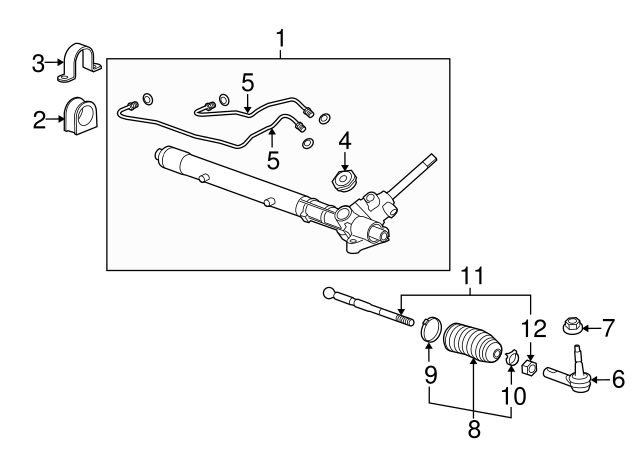 1
3
2
5
5
4
11
12
7
9
10
6
8