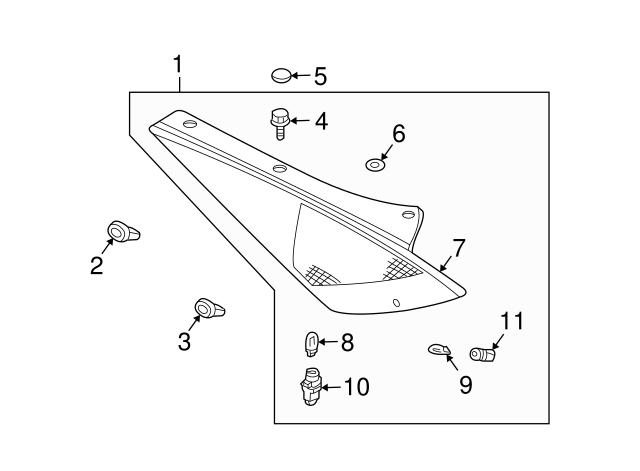 1
5
4
6
2
7
3
8
11
9
10