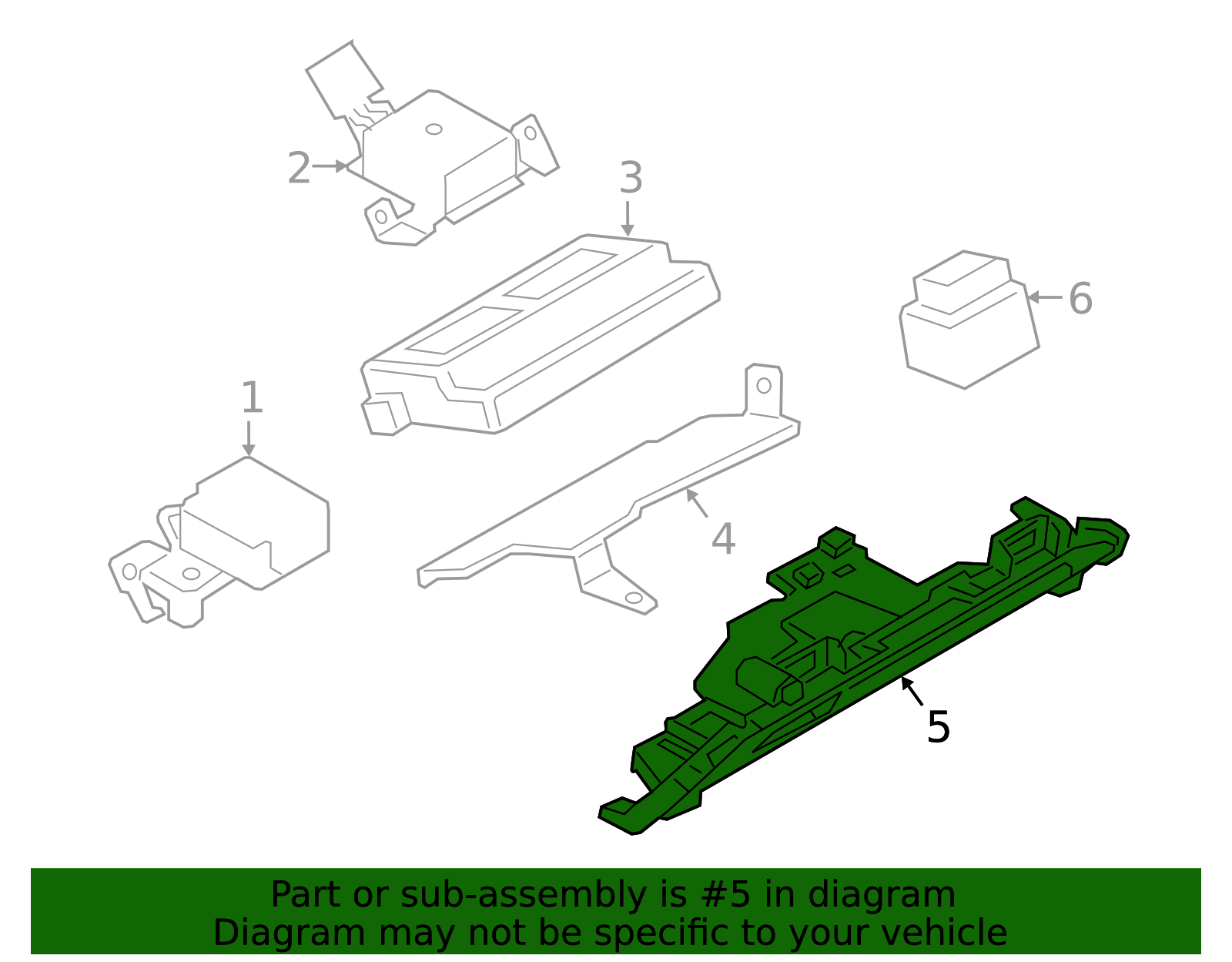 2
3
6
1
4
5

Part or sub-assembly is #5 in diagram
Diagram may not be specific to your vehicle