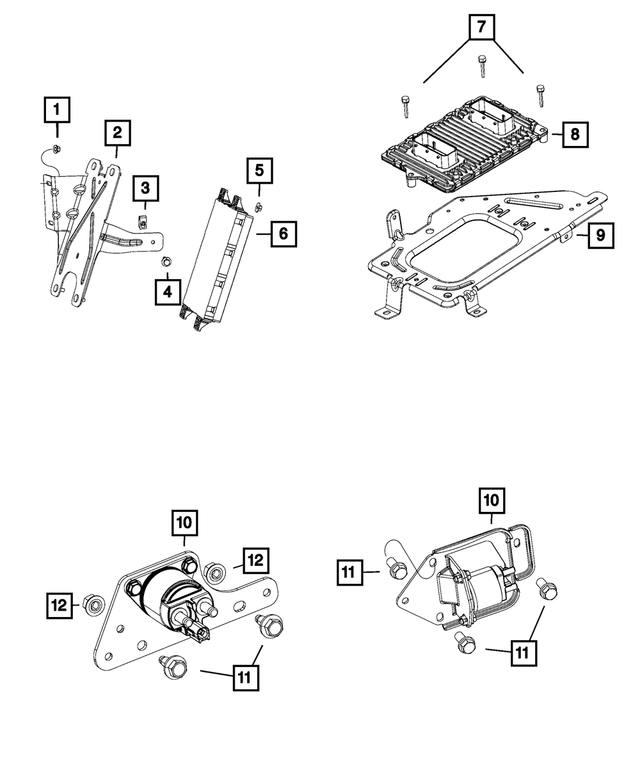 1
2
3
4
5
6
7
8
9
10
12
12
11
10
11
11