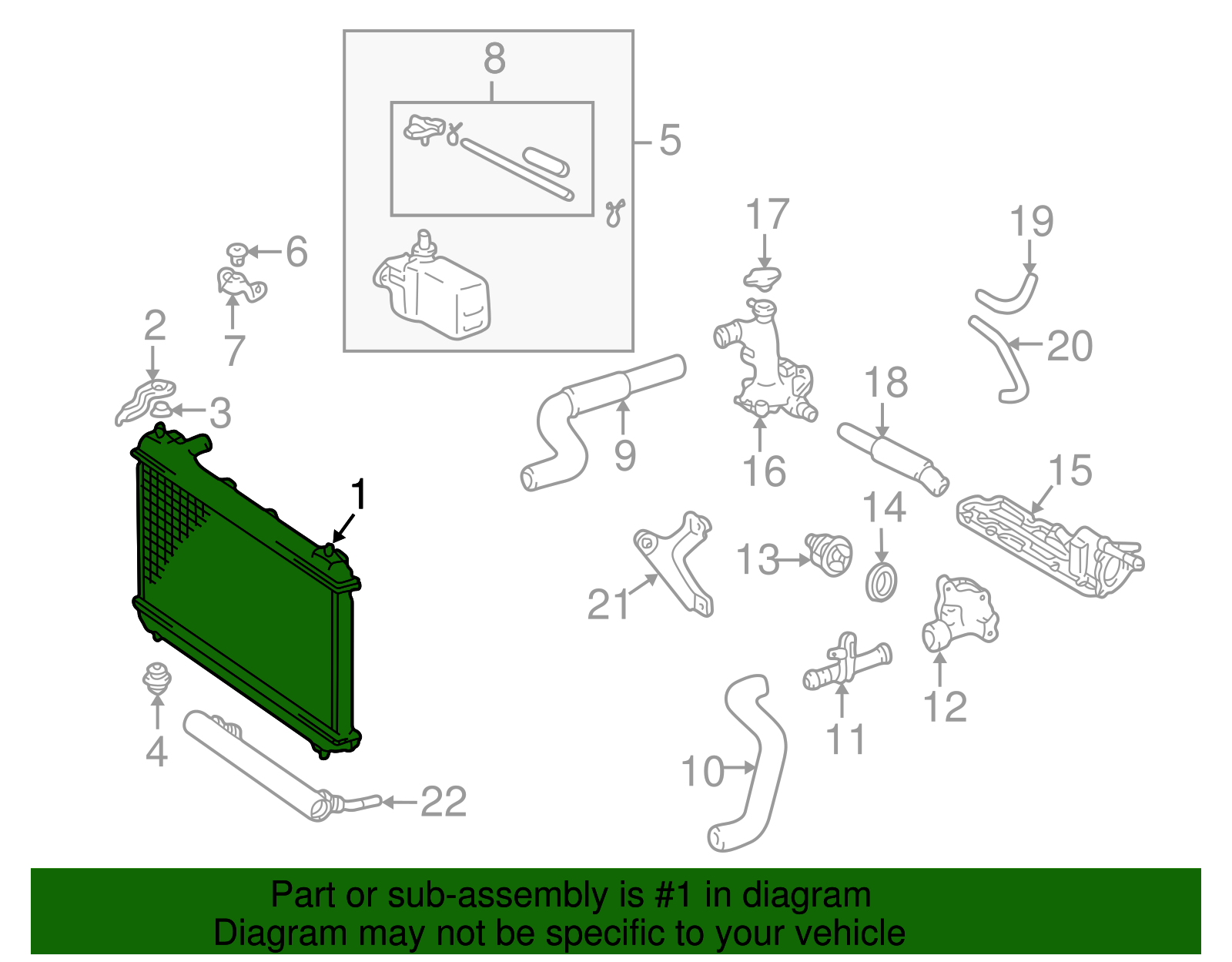 8
5
6
7
2
3
1
4
22
17
19
20
9
16
18
15
14
13
21
12
11
10

Part or sub-assembly is #1 in diagram
Diagram may not be specific to your vehicle