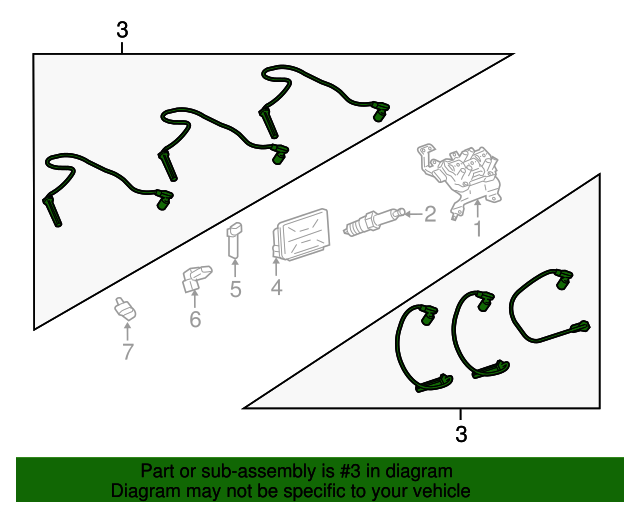 3

2

1

5

4

6

7

3

Part or sub-assembly is #3 in diagram
Diagram may not be specific to your vehicle