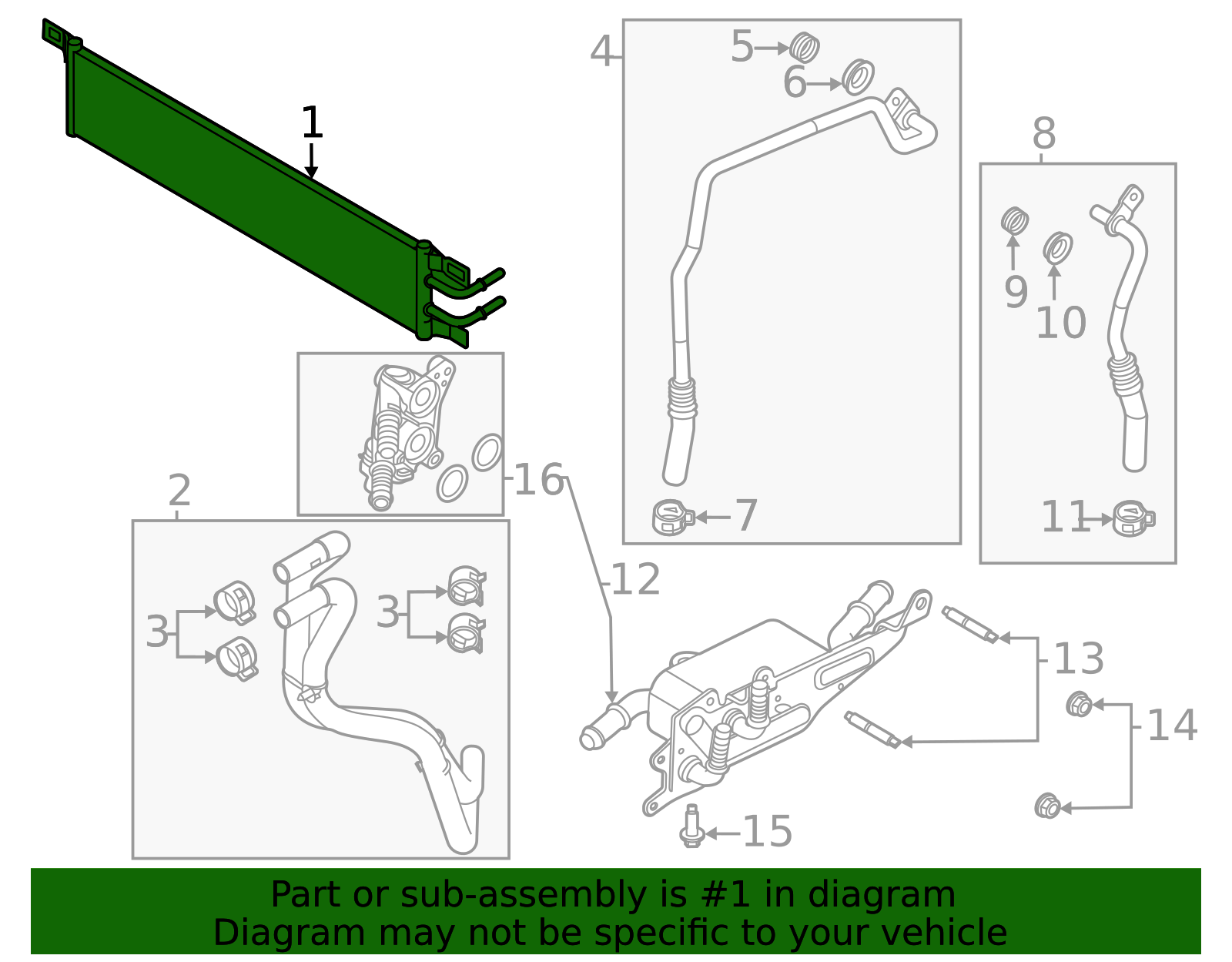 1
4
5
6
8
9
10
16
2
7
11
12
3
3
13
14
15

Part or sub-assembly is #1 in diagram
Diagram may not be specific to your vehicle