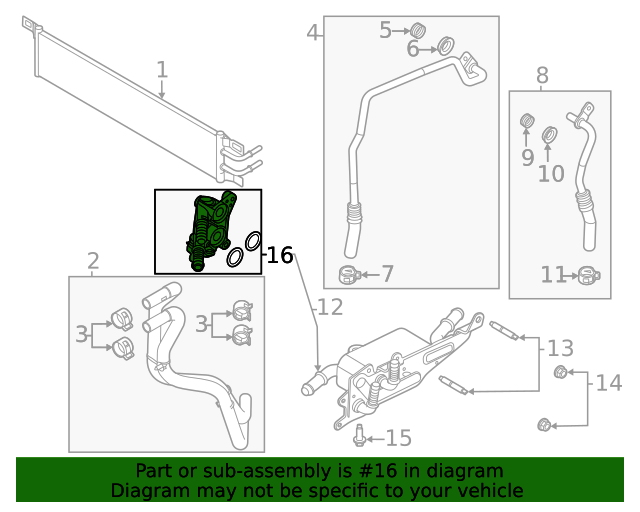 1
4
5
6
8
9
10
16
7
11
2
3
3
12
13
14
15

Part or sub-assembly is #16 in diagram
Diagram may not be specific to your vehicle