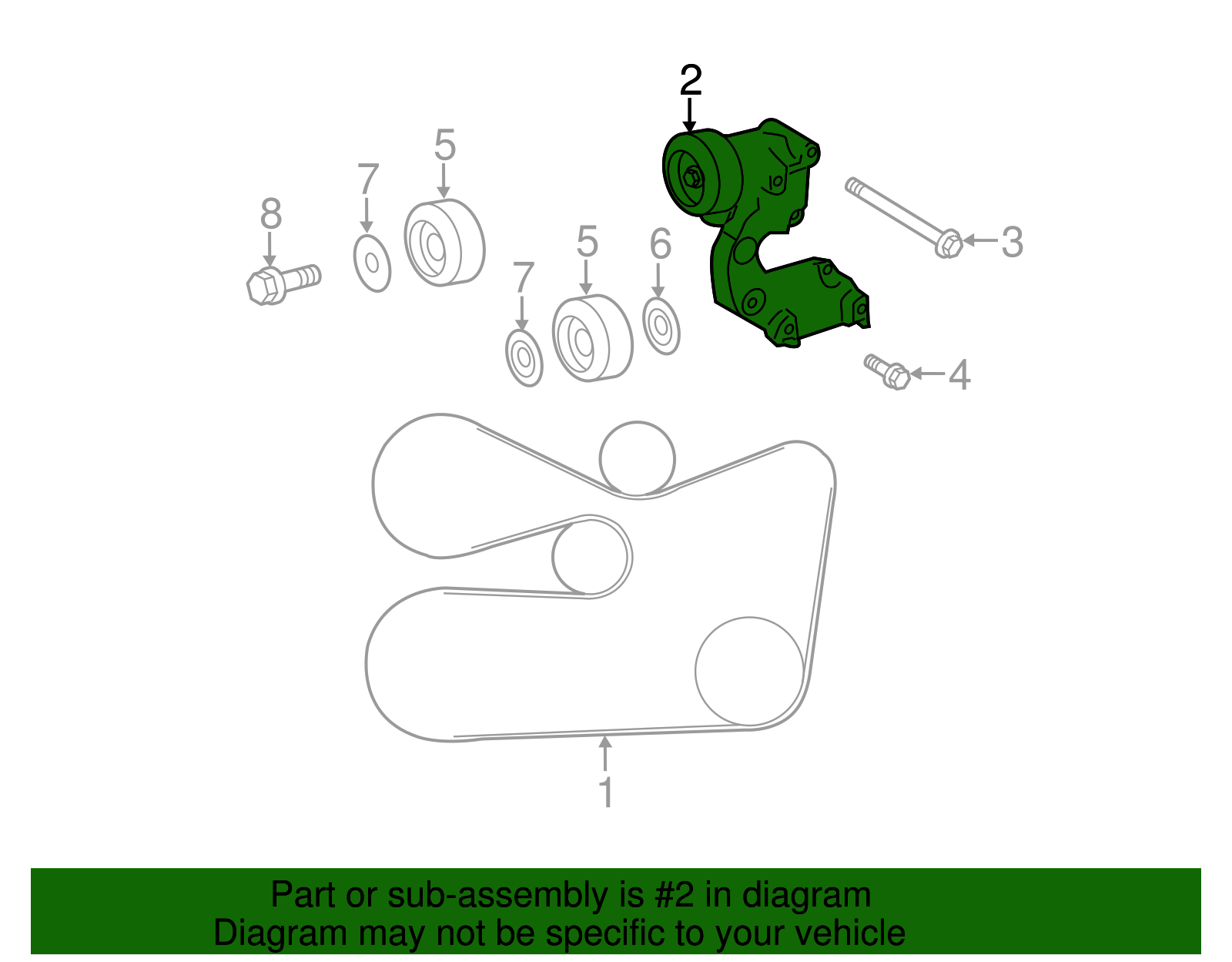 2

5

7

8

3

5

6

7

4

1

Part or sub-assembly is #2 in diagram
Diagram may not be specific to your vehicle