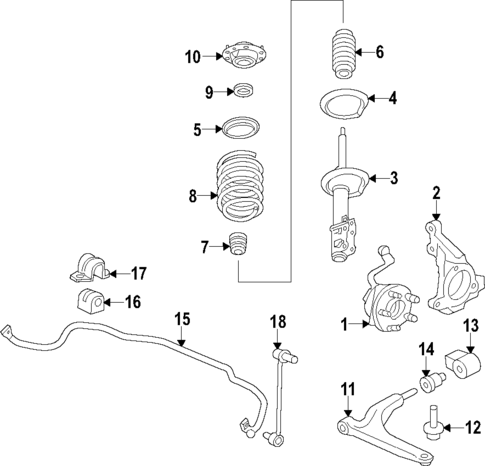 10
6
9
4
5
3
8
2
7
17
16
15
18
1
13
14
11
12