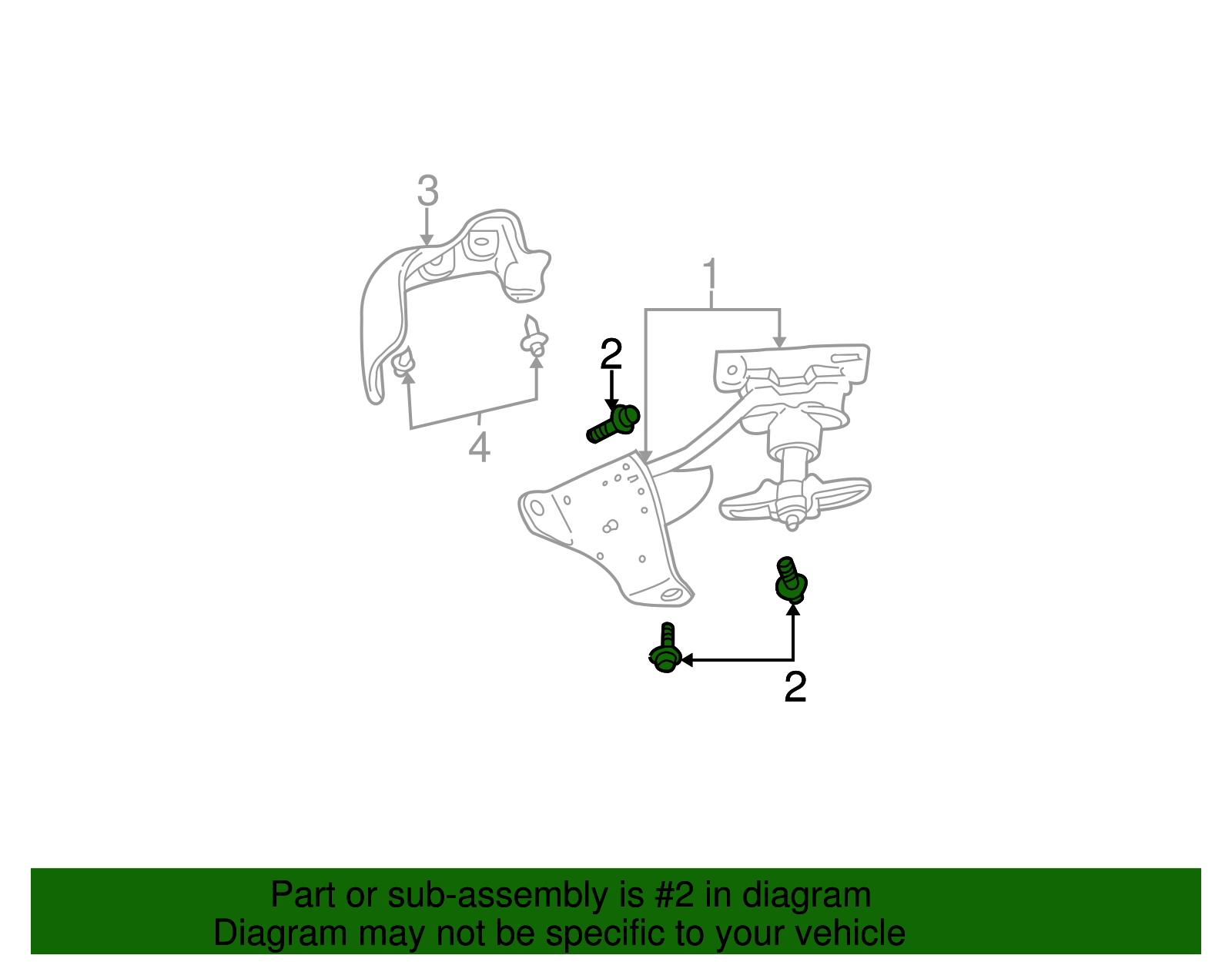 3
1
2
4
2
Part or sub-assembly is #2 in diagram
Diagram may not be specific to your vehicle