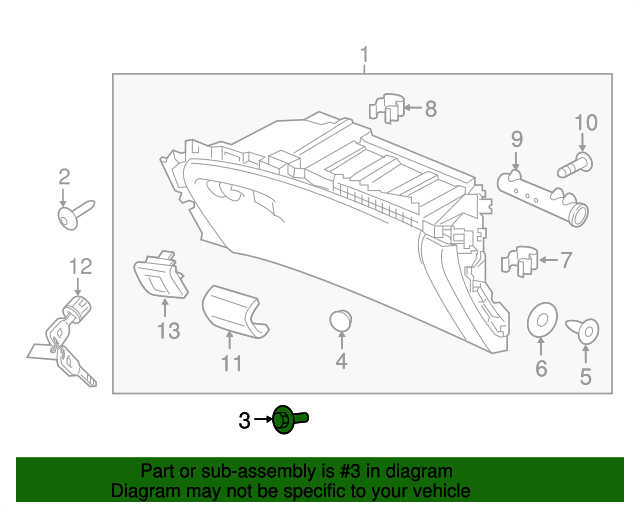 1
8
10
9
2
7
12
13
11
4
6
5
3

Part or sub-assembly is #3 in diagram
Diagram may not be specific to your vehicle