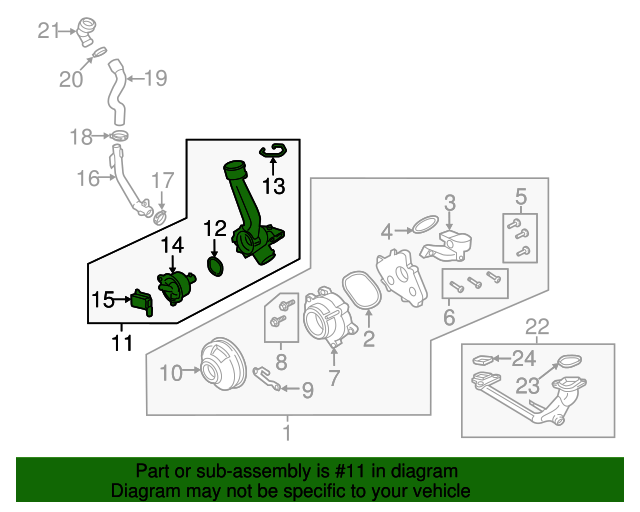 21
20
19
18
16
17
13
12
14
15
11
3
4
5
6
2
8
7
10
9
1
22
24
23

Part or sub-assembly is #11 in diagram
Diagram may not be specific to your vehicle