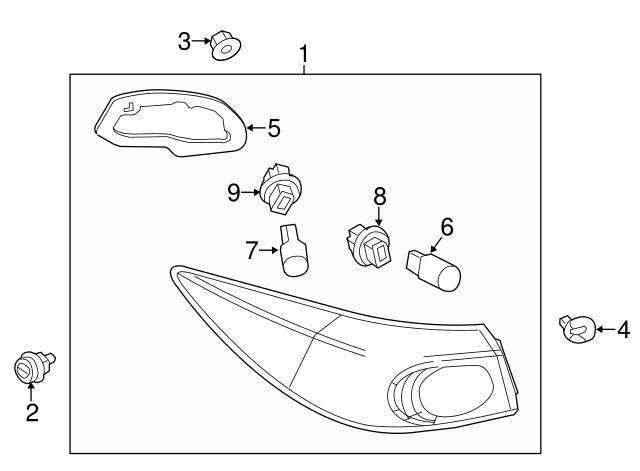 3
1
5
9
8
6
7
4
2