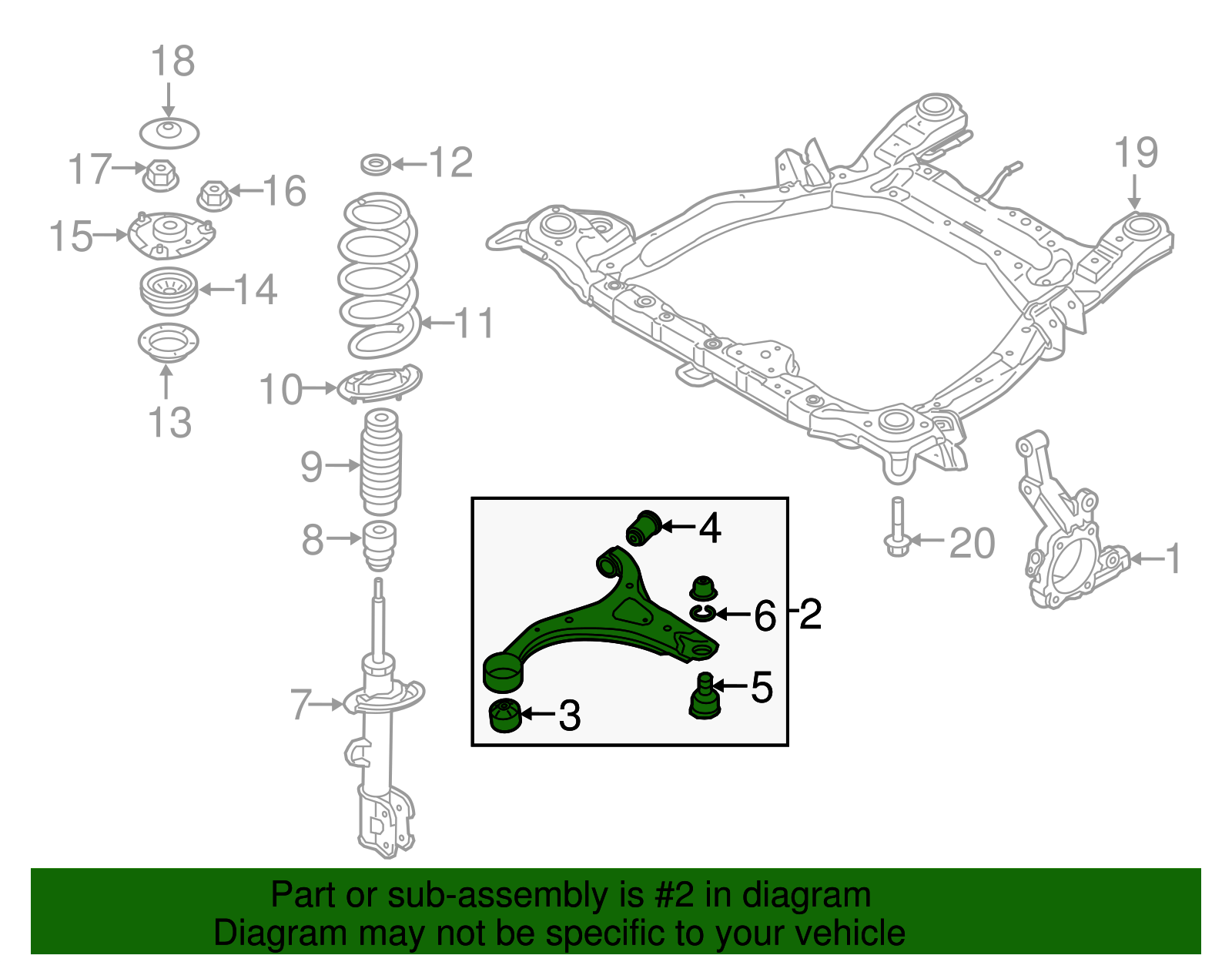 18
17
16
15
14
13
12
11
10
9
8
7
19
20
1
4
6
2
5
3

Part or sub-assembly is #2 in diagram
Diagram may not be specific to your vehicle