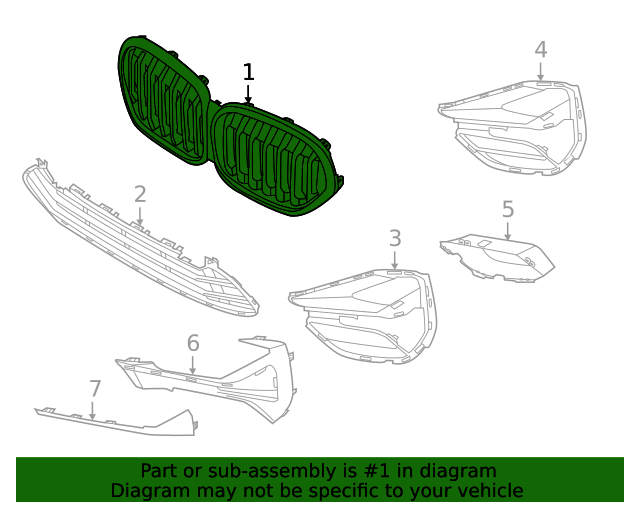 1
4
2
5
3
6
7

Part or sub-assembly is #1 in diagram
Diagram may not be specific to your vehicle