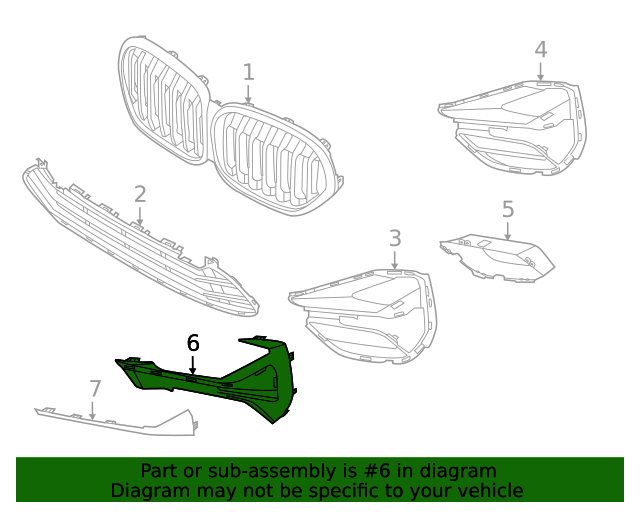 1
4
2
5
3
6
7

Part or sub-assembly is #6 in diagram
Diagram may not be specific to your vehicle