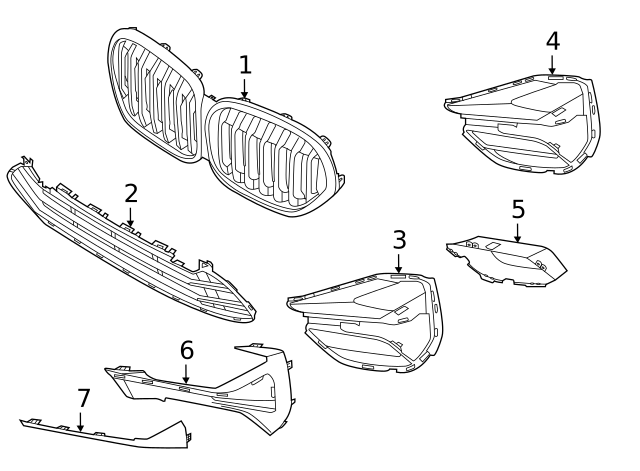 1
4
2
5
3
6
7