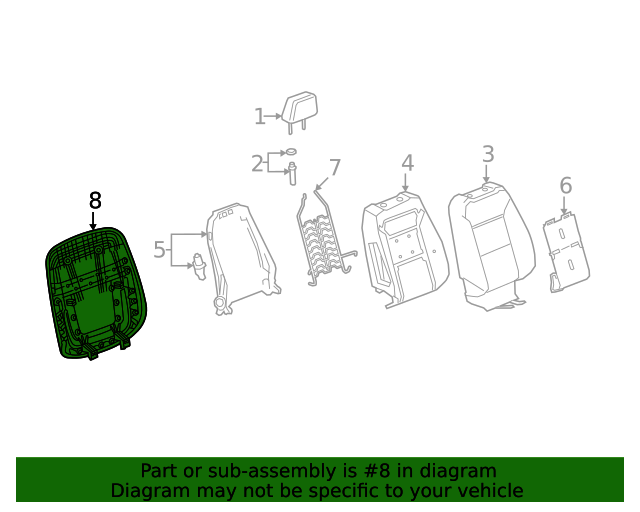 1
2
7
4
3
6
8
5

Part or sub-assembly is #8 in diagram
Diagram may not be specific to your vehicle