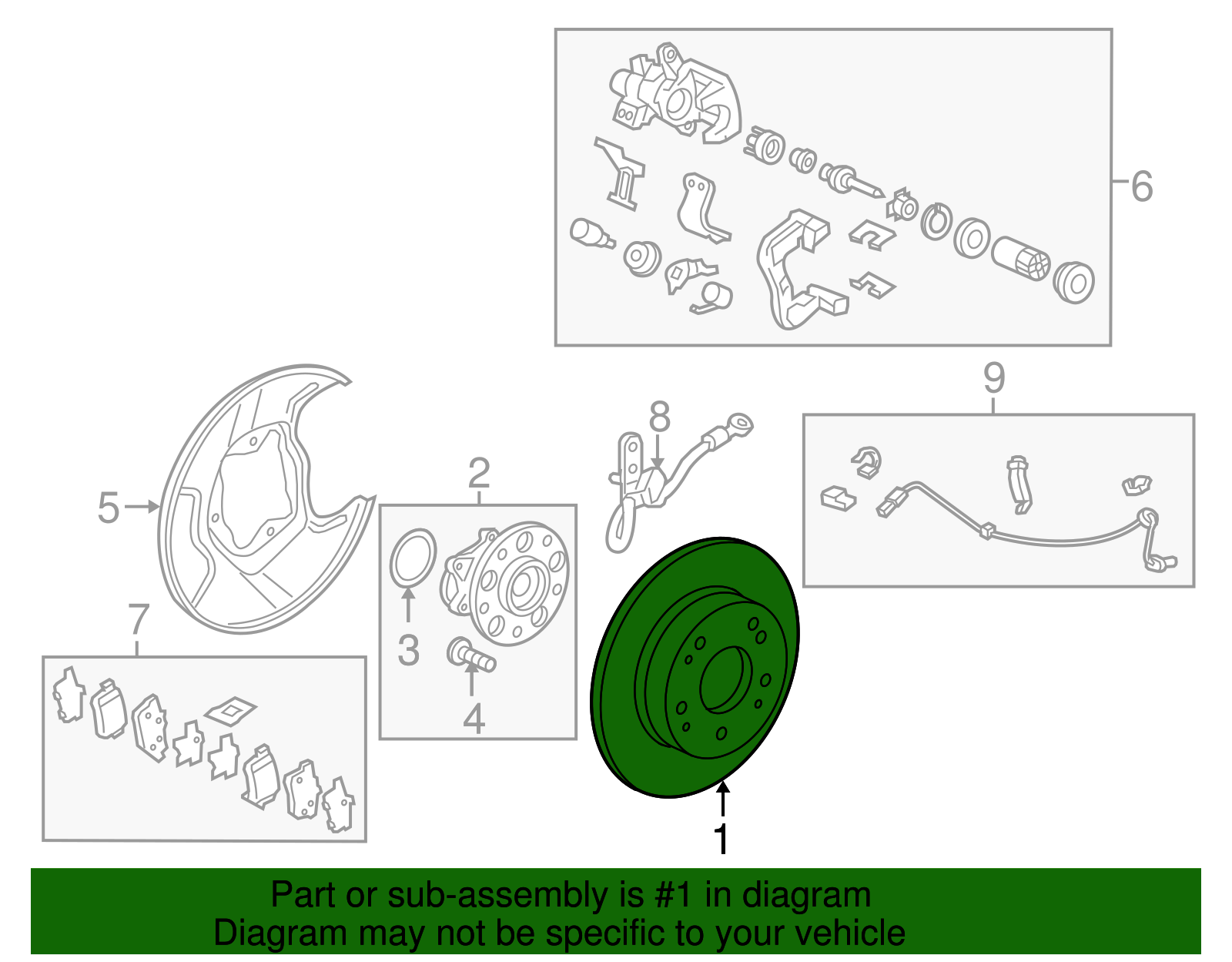 6
9
8
2
5
3
4
7
1

Part or sub-assembly is #1 in diagram
Diagram may not be specific to your vehicle