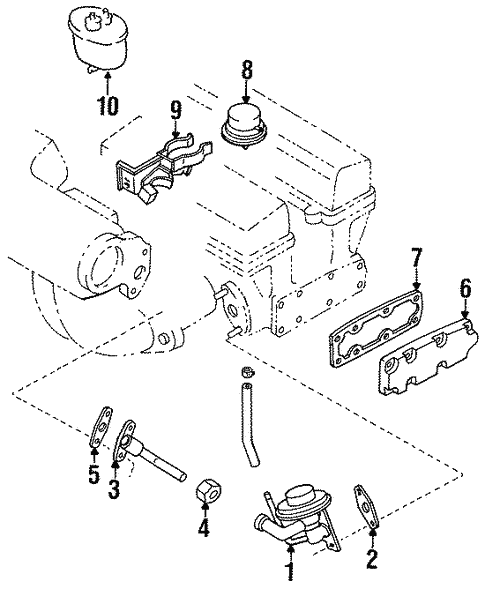 10
8
9
7
6
5
3
4
1
2