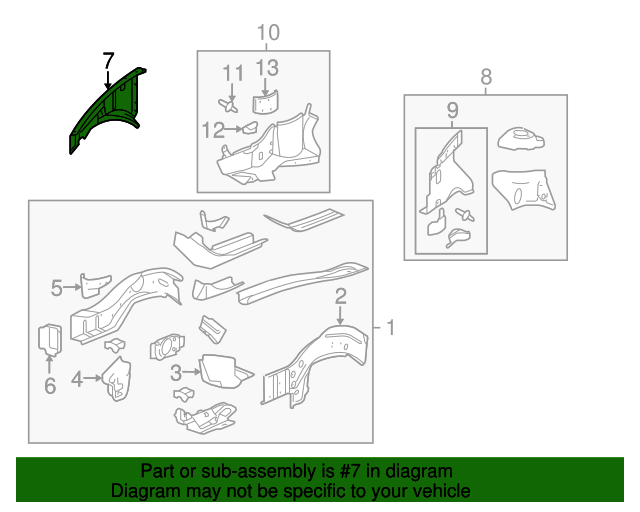 7
10
11
13
12
8
9
5
2
1
6
4
3

Part or sub-assembly is #7 in diagram
Diagram may not be specific to your vehicle