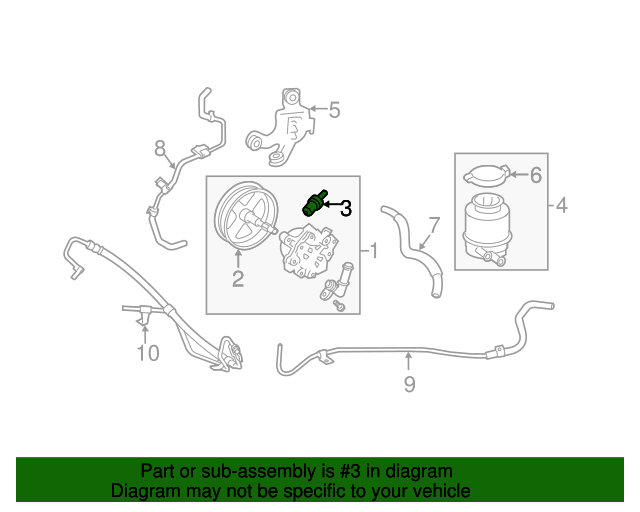 5
8
6
3
4
7
1
2
10
9
Part or sub-assembly is #3 in diagram
Diagram may not be specific to your vehicle