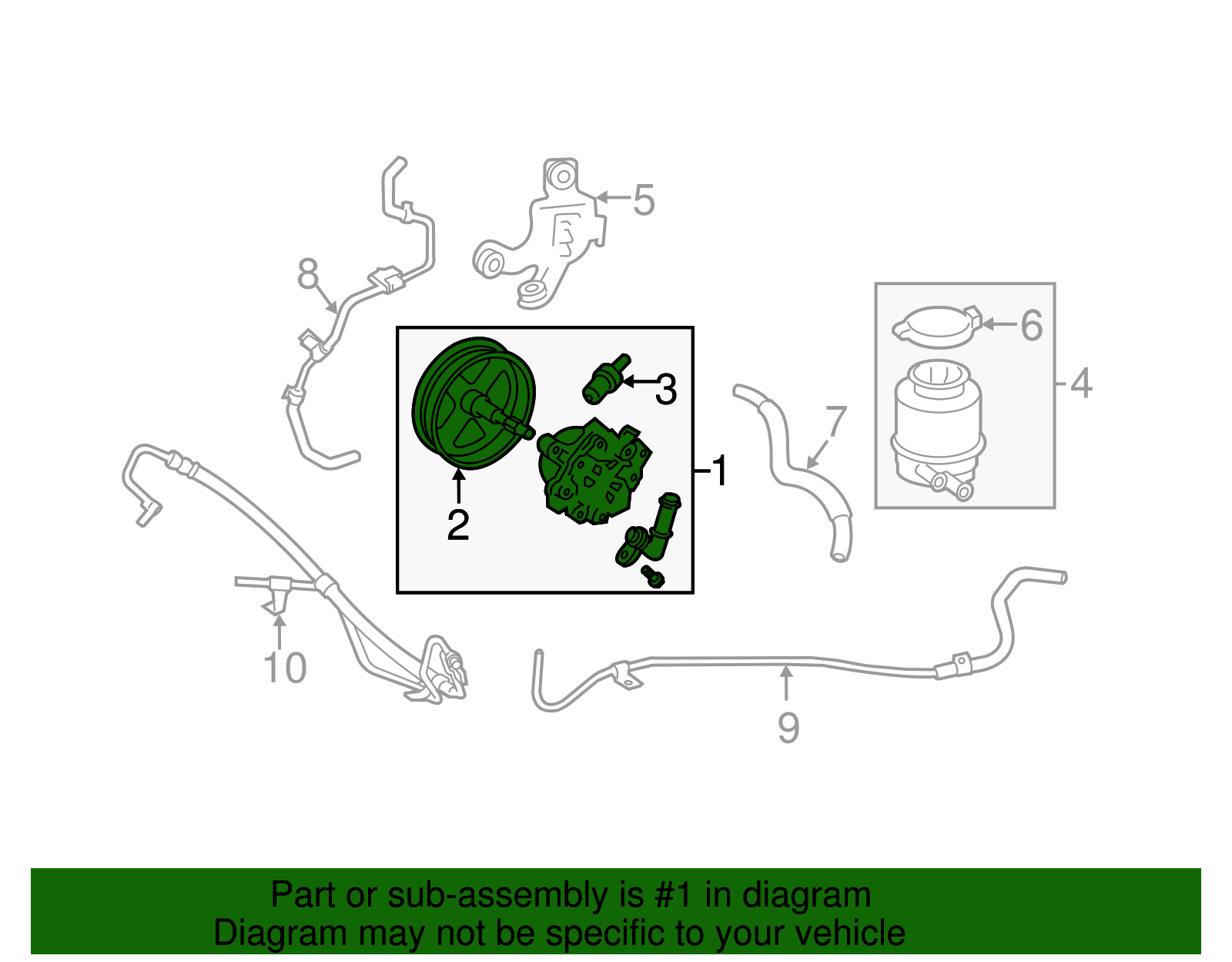 5
8
6
3
4
7
1
2
10
9

Part or sub-assembly is #1 in diagram
Diagram may not be specific to your vehicle