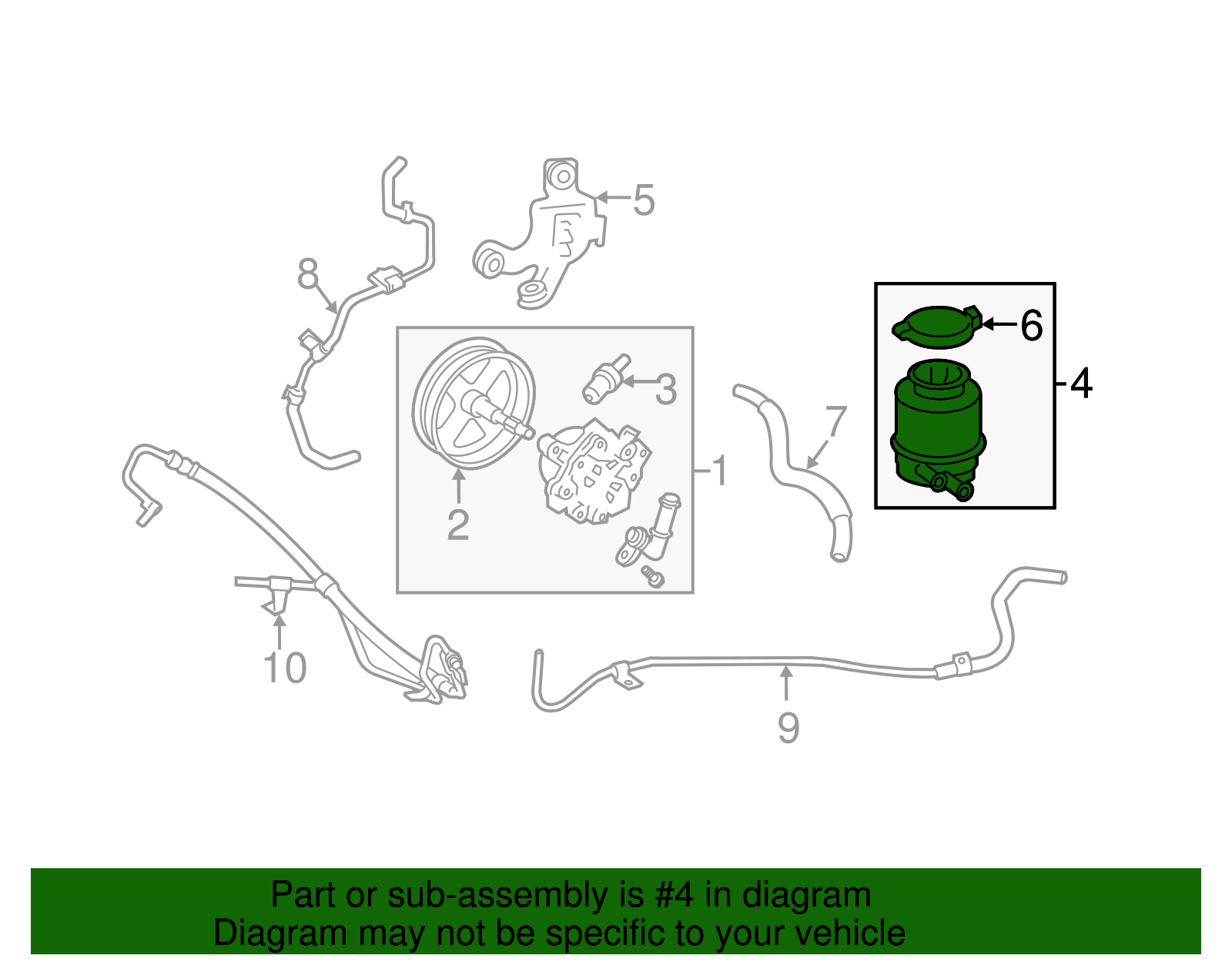 5
8
6
4
3
7
1
2
10
9

Part or sub-assembly is #4 in diagram
Diagram may not be specific to your vehicle