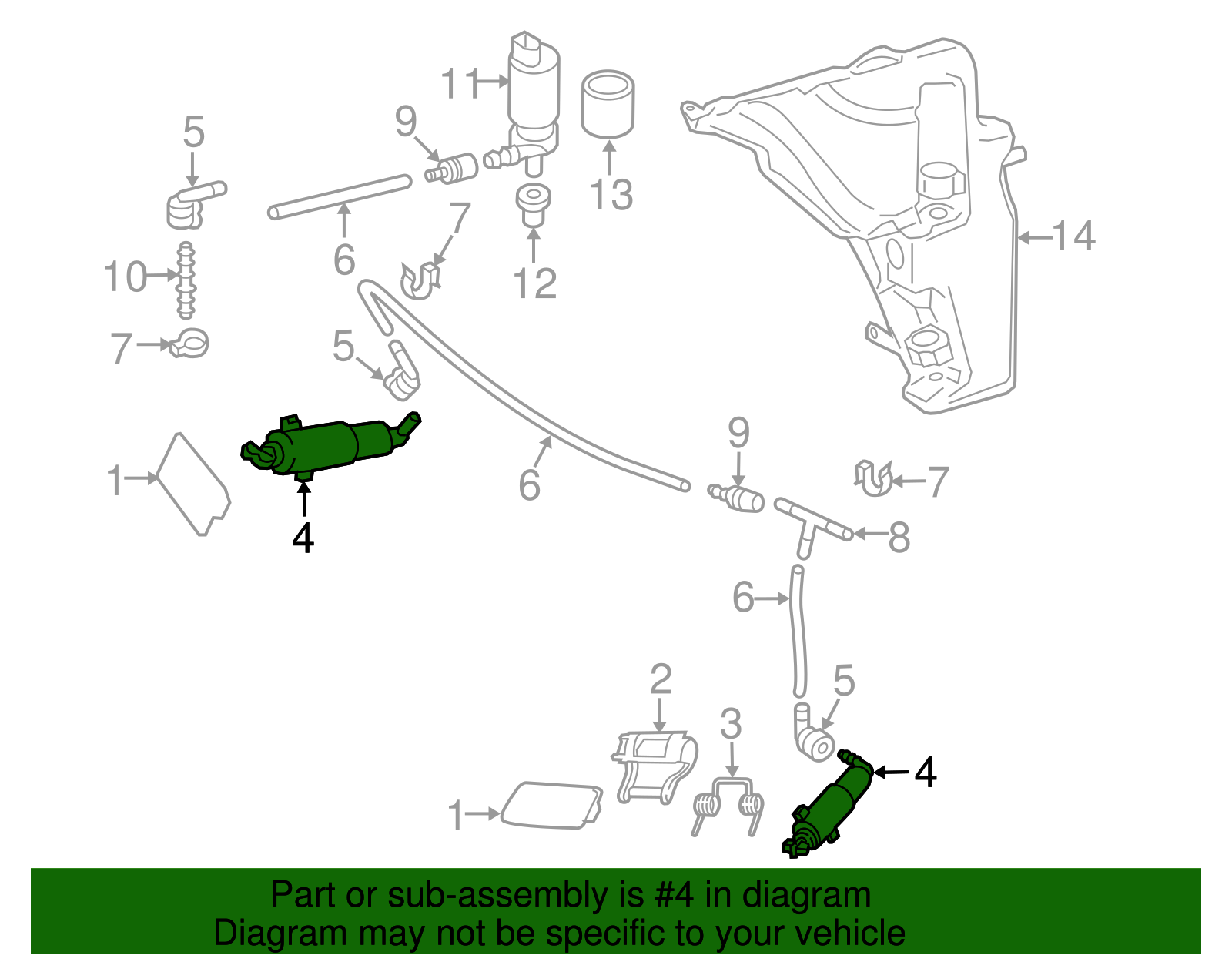 11
5
9
13
14
6
7
12
10
7
5
1
4
6
9
7
8
6
2
5
3
4
1

Part or sub-assembly is #4 in diagram
Diagram may not be specific to your vehicle