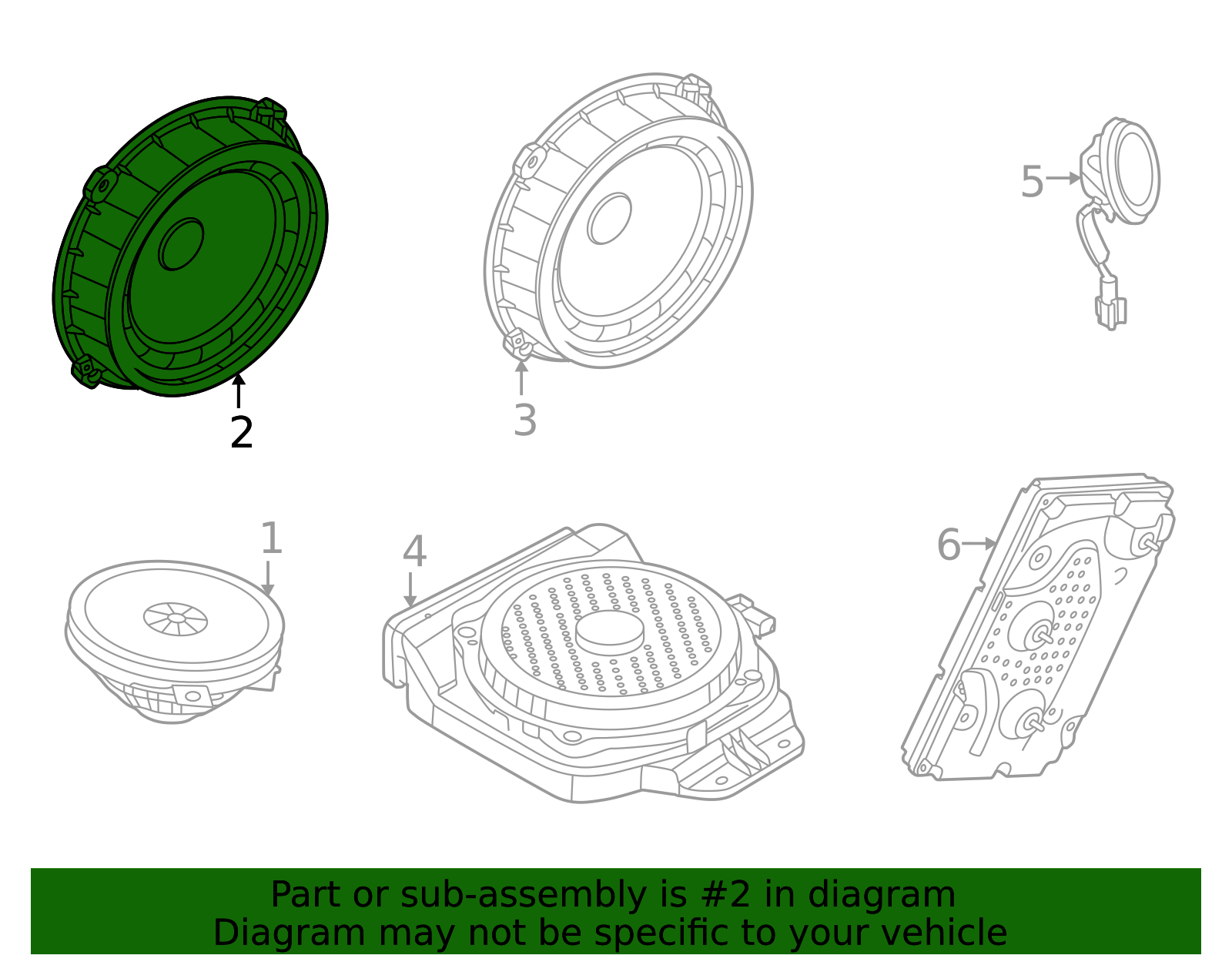 2
3
5
1
4
6

Part or sub-assembly is #2 in diagram
Diagram may not be specific to your vehicle