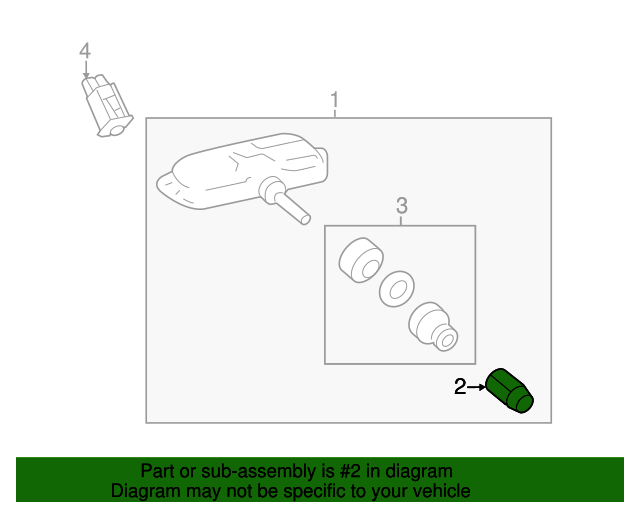 4

1

3

2

Part or sub-assembly is #2 in diagram
Diagram may not be specific to your vehicle