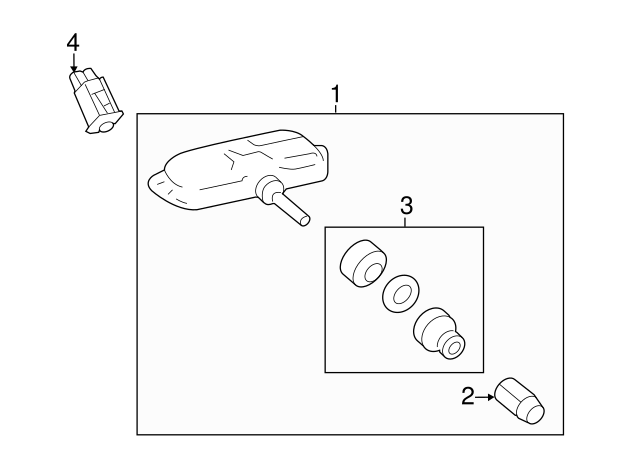 4

1

3

2