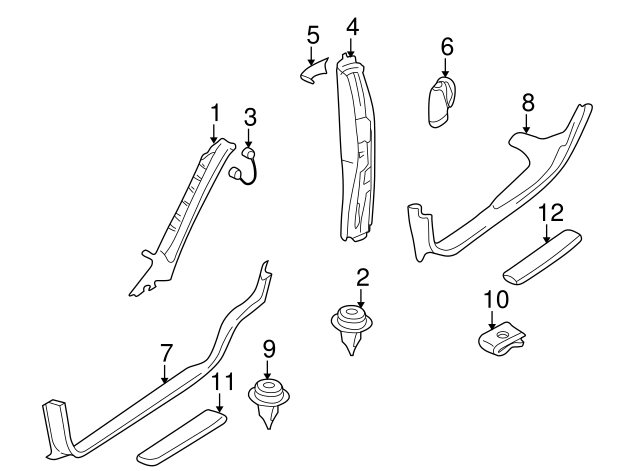 5
4
6
1
3
8
12
2
10
7
9
11