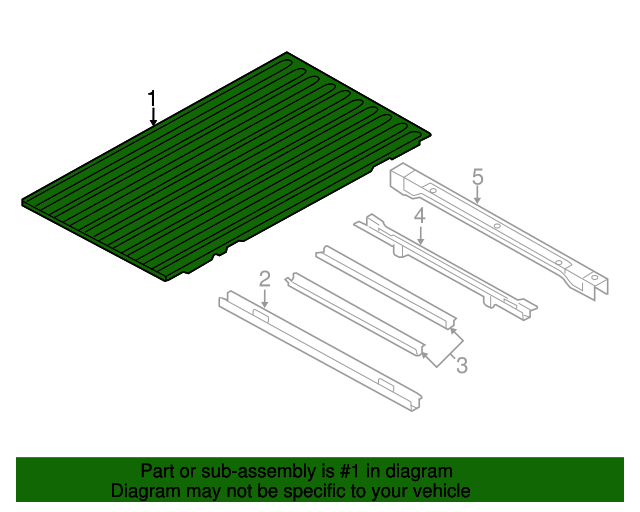 1
5
4
2
3

Part or sub-assembly is #1 in diagram
Diagram may not be specific to your vehicle