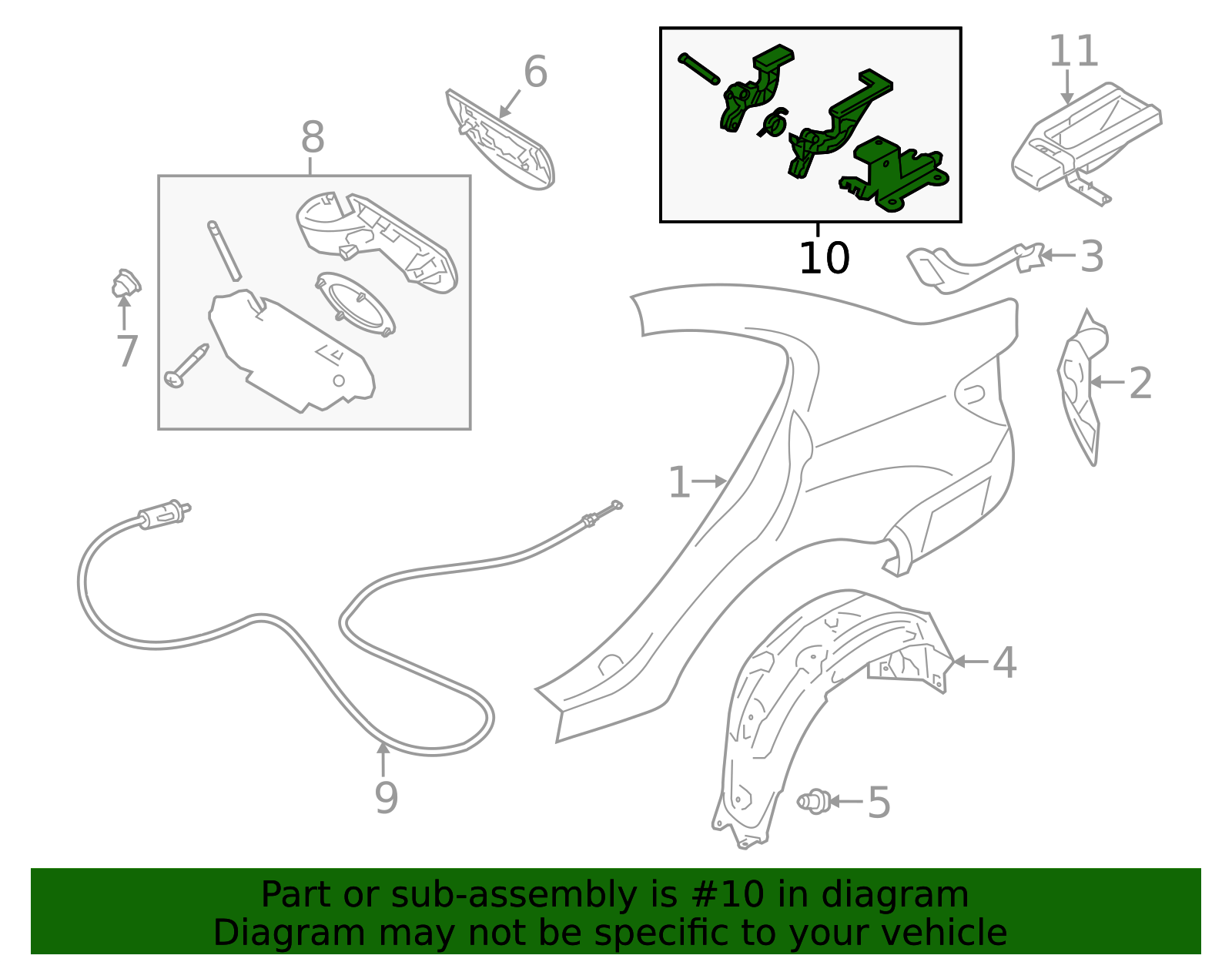 6
11
8
10
3
7
2
1
4
9
5

Part or sub-assembly is #10 in diagram
Diagram may not be specific to your vehicle