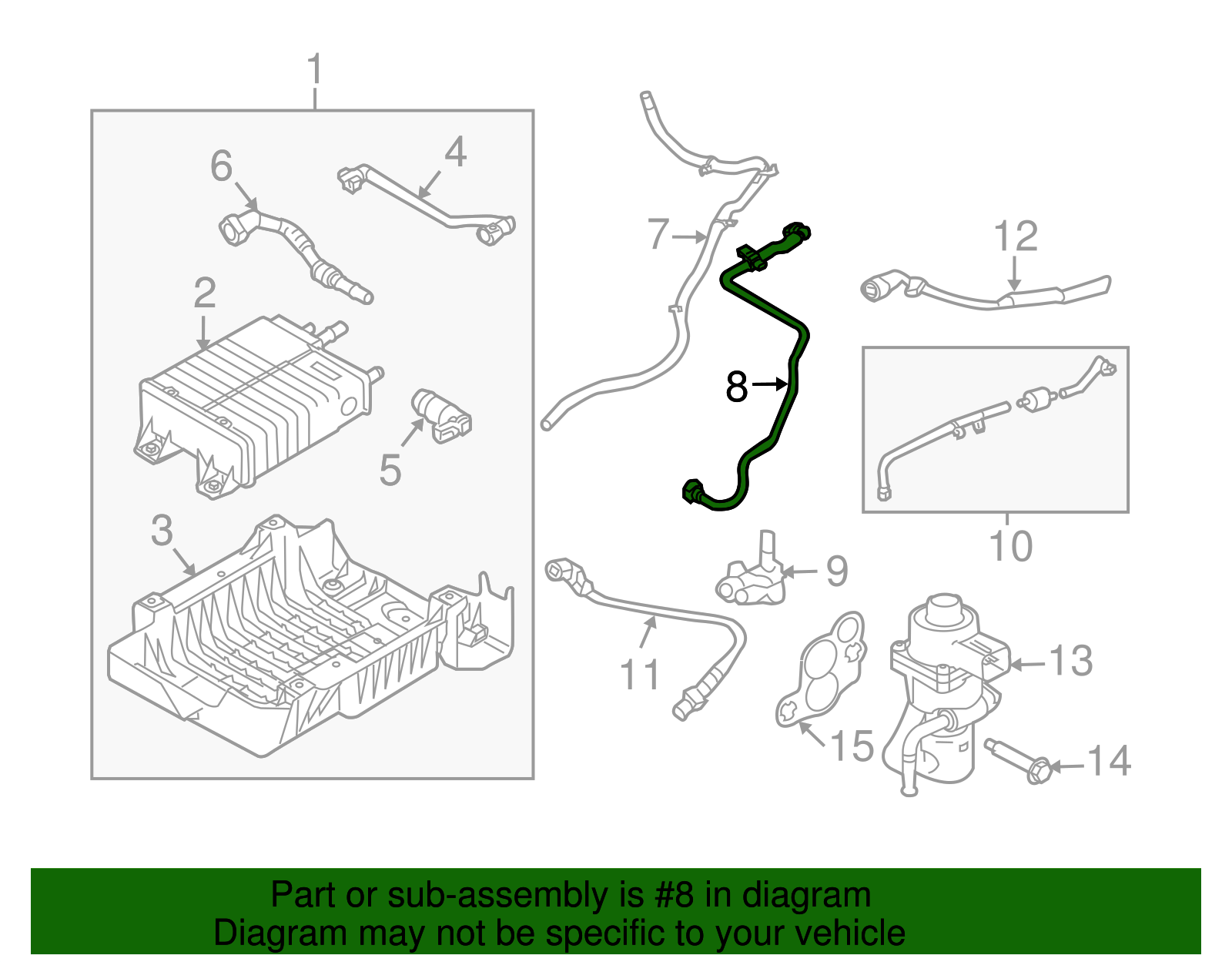 1
6
4
2
5
3
7
8
12
10
9
11
13
15
14

Part or sub-assembly is #8 in diagram
Diagram may not be specific to your vehicle