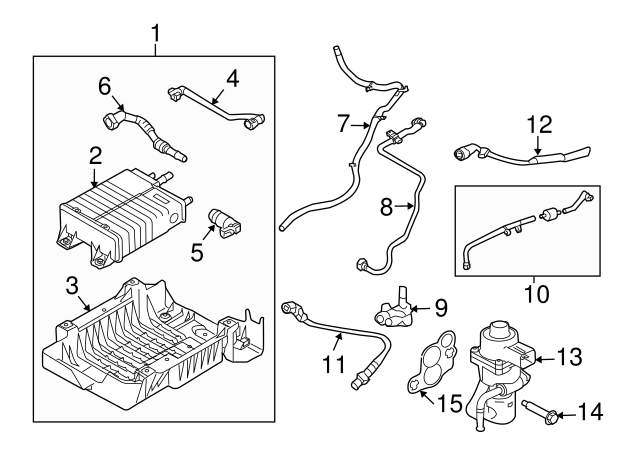 1
6
4
2
5
3
7
8
12
10
9
11
13
15
14