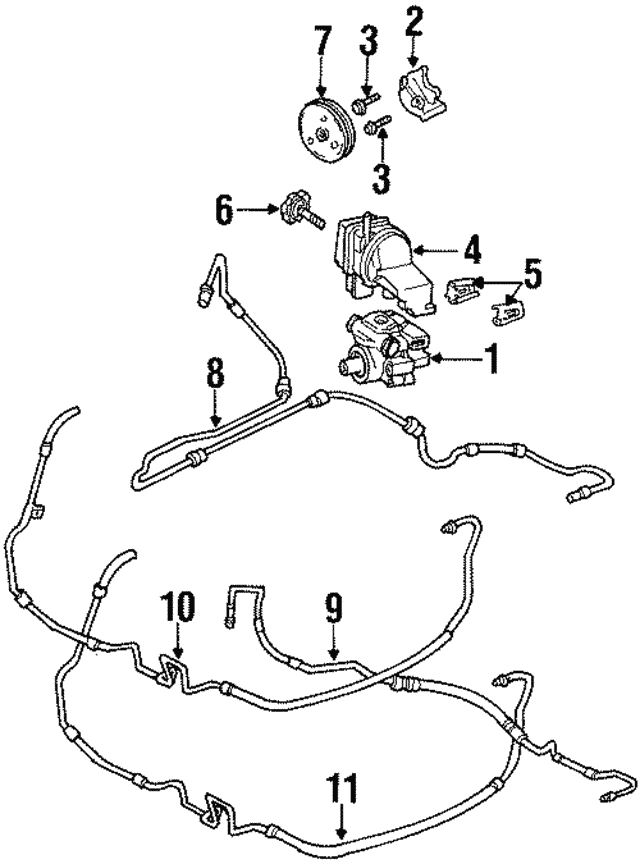 7
3
2
3
6
4
5
1
8
10
9
11