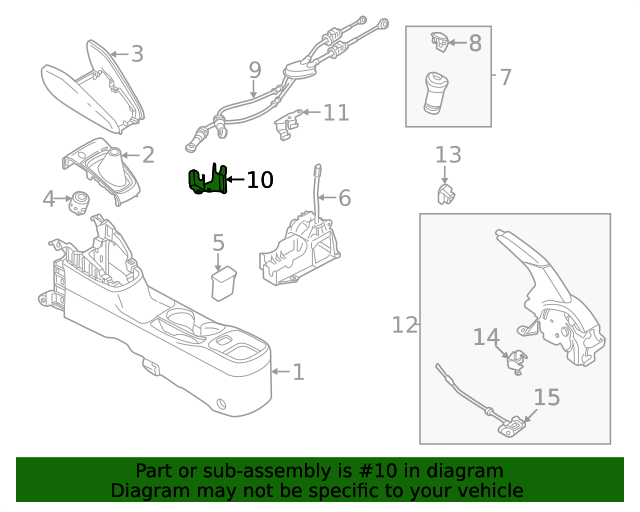 3
9
8
7
11
2
13
10
4
6
5
12
14
1
15

Part or sub-assembly is #10 in diagram
Diagram may not be specific to your vehicle