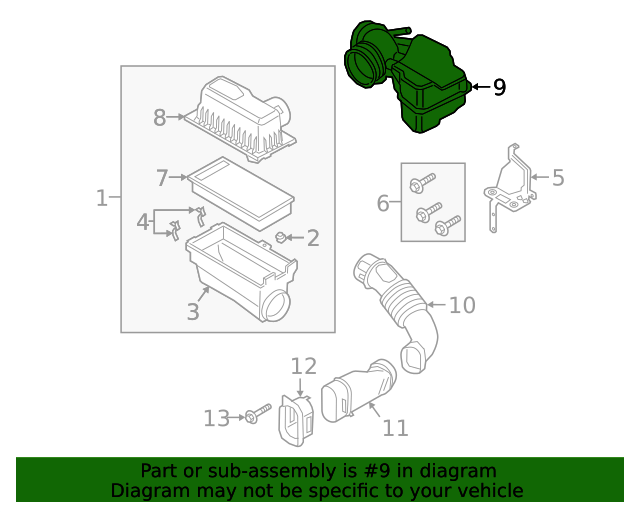 9

8

7

1

4

2

3

6

5

10

12

13

11

Part or sub-assembly is #9 in diagram
Diagram may not be specific to your vehicle