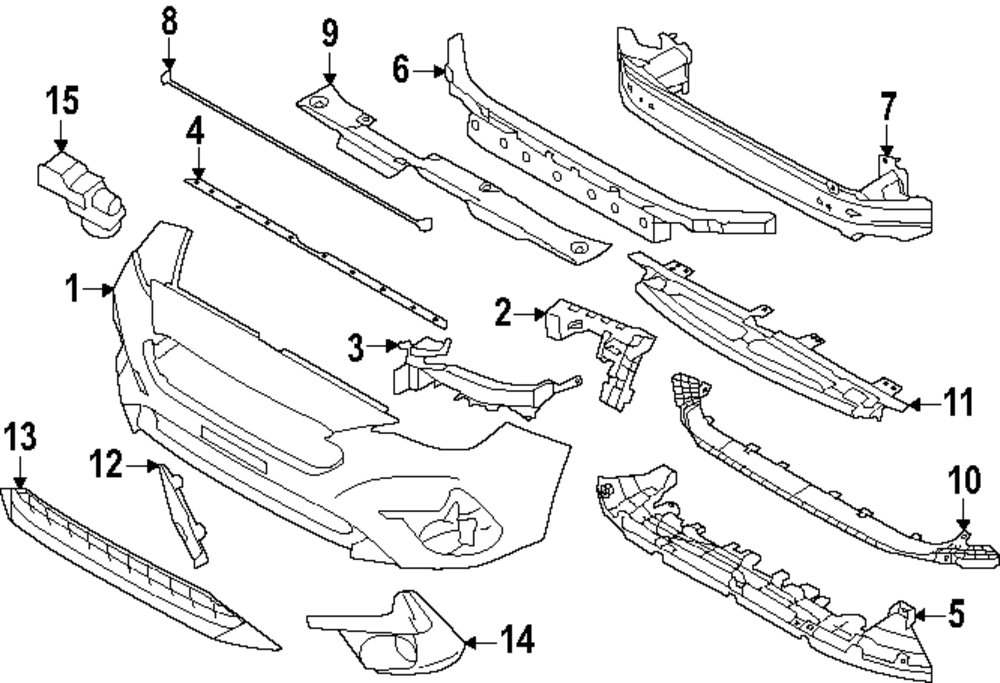 8
9
6
7
15
4
1
2
3
11
13
12
10
5
14