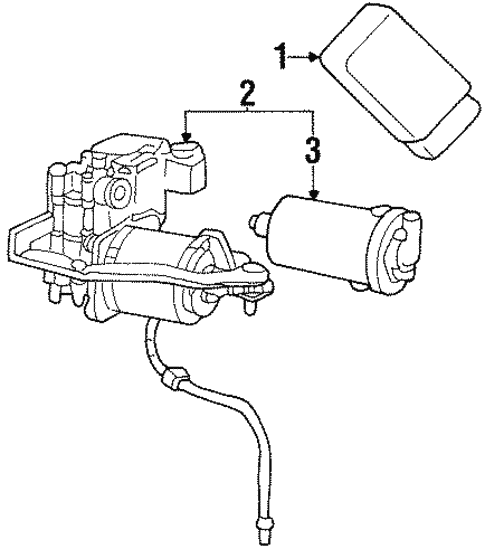 1
2
3