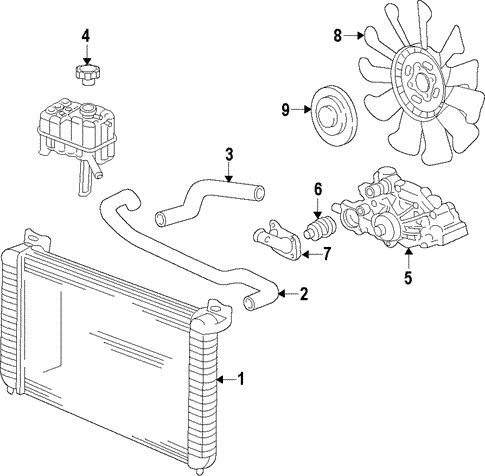 4
8
9
3
6
7
5
2
1