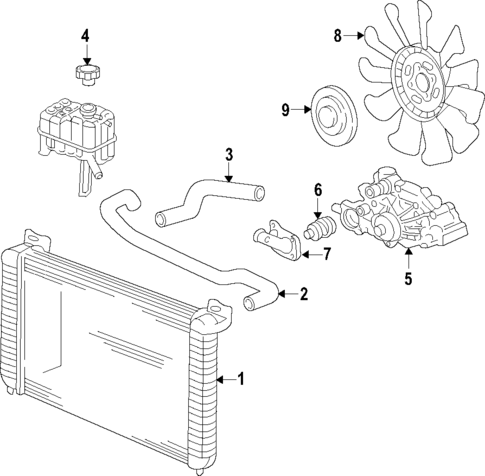 4
8
9
3
6
7
5
2
1